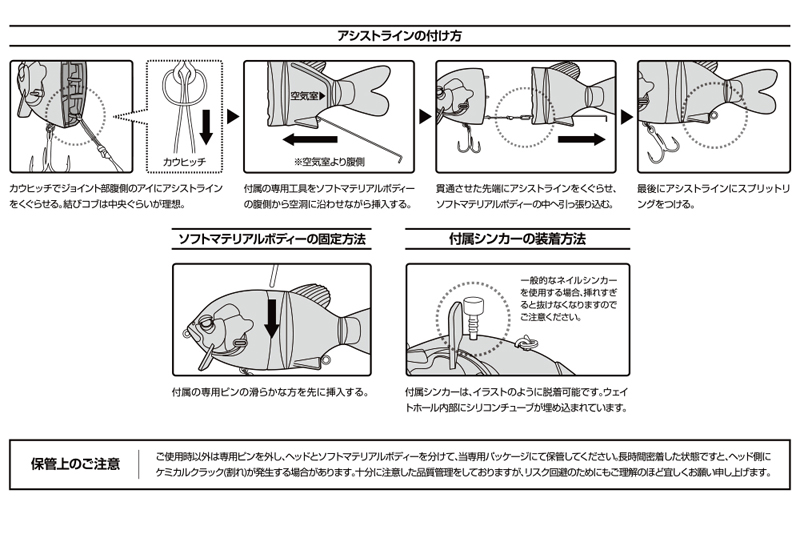 アシストラインの付け方

カウヒッチ

空気室

※空気室より腹側

カウヒッチでジョイント部腹側のアイにアシストラインをくぐらせる。結びコブは中央ぐらいが理想。

付属の専用工具をソフトマテリアルボディーの腹側から空洞に沿わせながら挿入する。

貫通させた先端にアシストラインをくぐらせ、ソフトマテリアルボディーの中へ引っ張り込む。

最後にアシストラインにスプリットリングをつける。

ソフトマテリアルボディーの固定方法

付属の専用ピンの滑らかな方を先に挿入する。

付属シンカーの装着方法

一般的なネイルシンカーを使用する場合、挿れすぎると抜けなくなりますのでご注意ください。

付属シンカーは、イラストのように脱着可能です。ウェイトホール内部にシリコンチューブが埋め込まれています。

保管上のご注意

ご使用時以外は専用ピンを外し、ヘッドとソフトマテリアルボディーを分けて、当専用パッケージにて保管してください。長時間密着した状態ですと、ヘッド側にケミカルクラック(割れ)が発生する場合があります。十分に注意した品質管理をしておりますが、リスク回避のためにもご理解のほど宜しくお願い申し上げます。